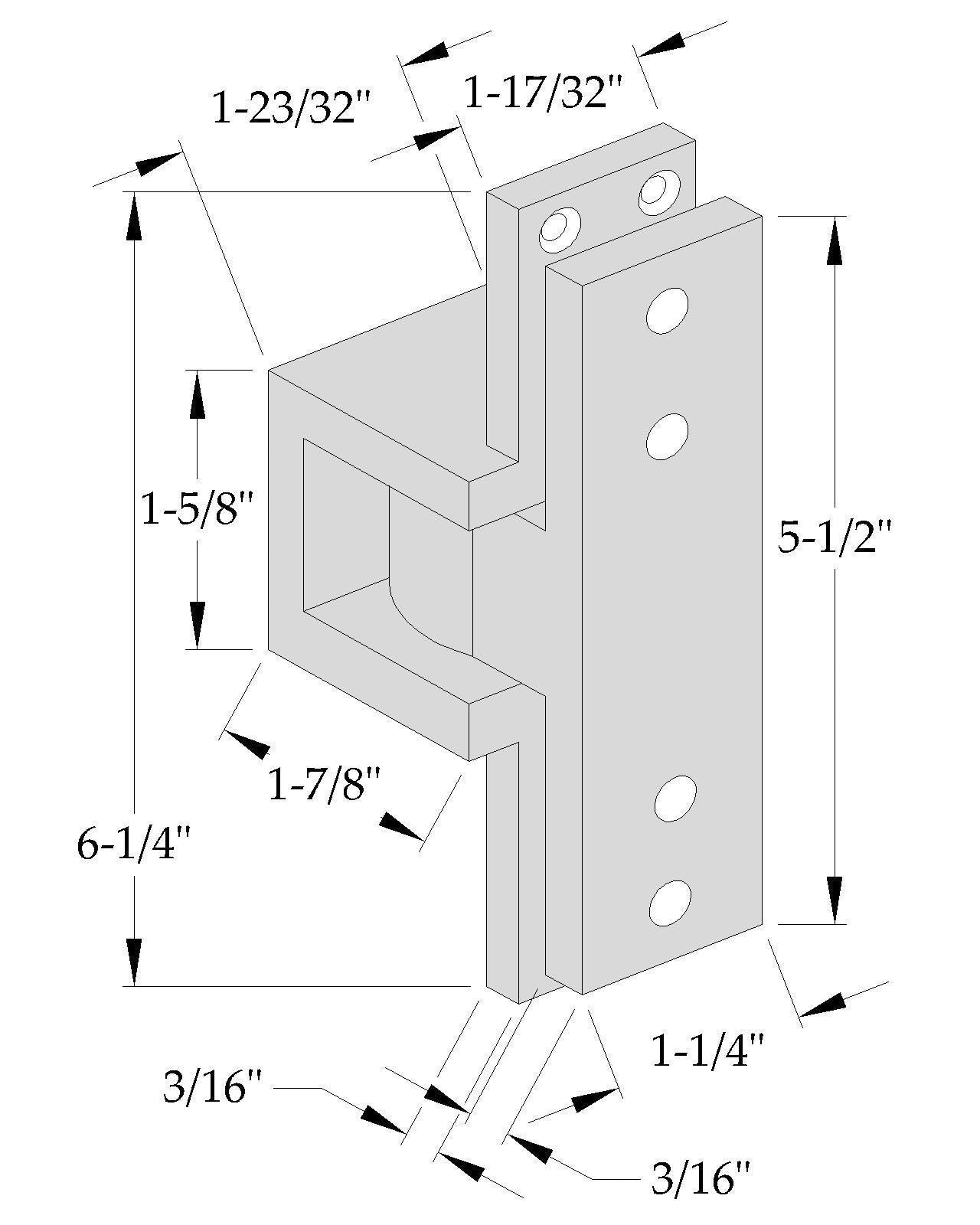 1-23/32"

1-17/32"

1-5/8"

5-1/2"

1-7/8"

6-1/4"

1-1/4"

3/16"

3/16"